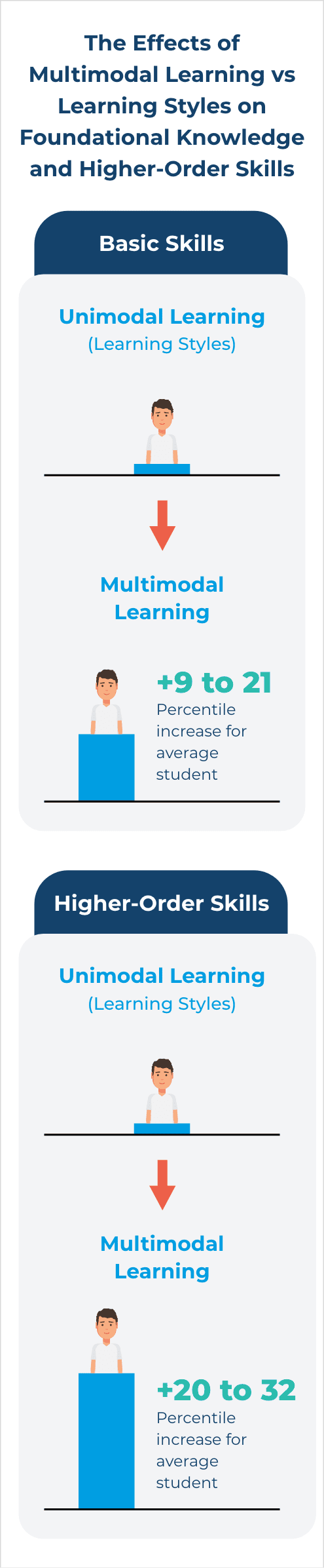 The Effects of Multimodal Learning vs Learning Styles on Foundational Knowledge and Higher-Order Skills

Basic Skills

Unimodal Learning
(Learning Styles)

Multimodal Learning

+9 to 21
Percentile increase for average student

Higher-Order Skills

Unimodal Learning
(Learning Styles)

Multimodal Learning

+20 to 32
Percentile increase for average student