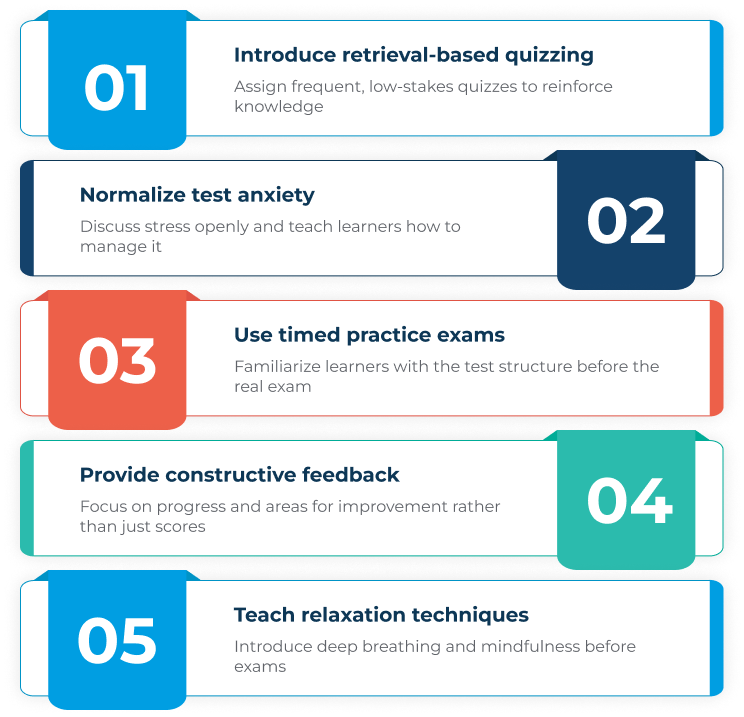 01

Introduce retrieval-based quizzing

Assign frequent, low-stakes quizzes to reinforce knowledge

Normalize test anxiety

Discuss stress openly and teach learners how to manage it

02

03

Use timed practice exams

Familiarize learners with the test structure before the real exam

Provide constructive feedback

Focus on progress and areas for improvement rather than just scores

04

05

Teach relaxation techniques

Introduce deep breathing and mindfulness before exams